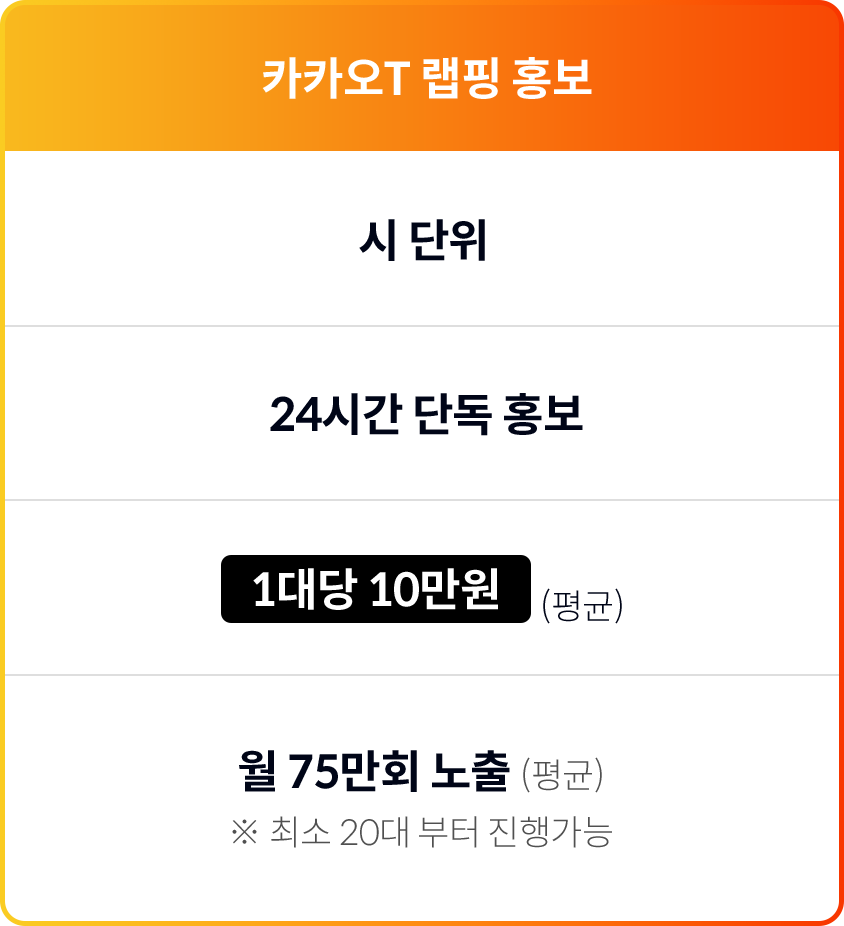 카카오T 랩핑 홍보

시 단위

24시간 단독 홍보

1대당 10만원 (평균)

월 75만회 노출 (평균)
※ 최소 20대 부터 진행가능