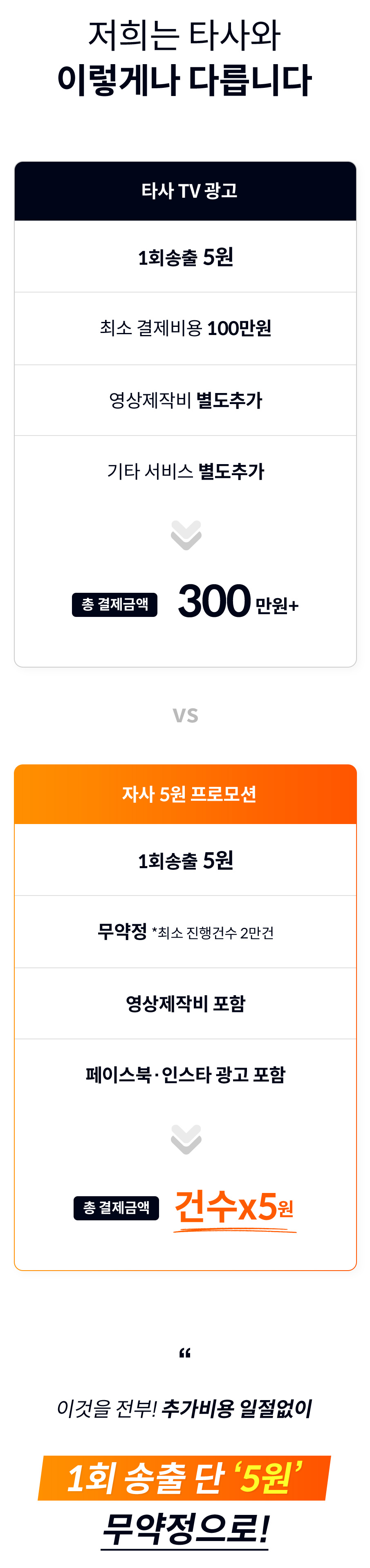 저희는 타사와
이렇게나 다릅니다

타사 TV 광고

1회송출 5원

최소 결제비용 100만원

영상제작비 별도추가

기타 서비스 별도추가

총 결제금액 300 만원+

VS

자사 5원 프로모션

1회송출 5원

무약정 *최소 진행건수 2만건

영상제작비 포함

페이스북·인스타 광고 포함

총 결제금액 건수x5원

“

이것을 전부! 추가비용 일절없이

1회 송출 단 ‘5원’
무약정으로!